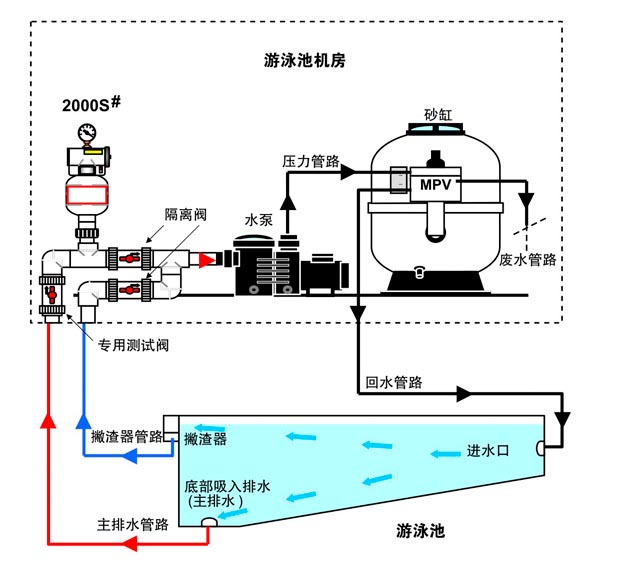 游泳池机房

2000S#

砂缸

压力管路

MPV

隔离阀

水泵

废水管路

专用测试阀

回水管路

撇渣器管路

撇渣器

进水口

底部吸入排水
(主排水)

主排水管路

游泳池